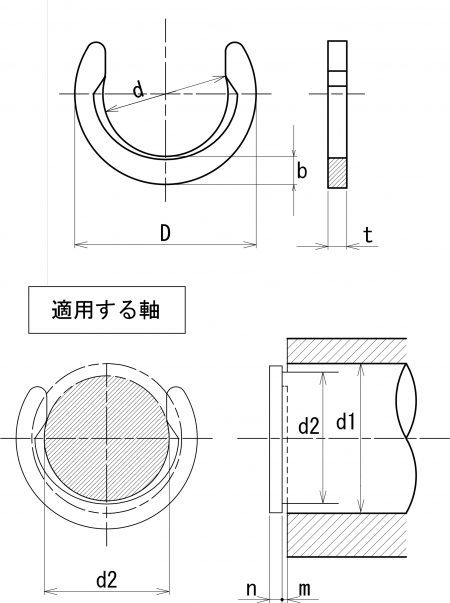 d

b

D

t

適用する軸

d2

d1

d2

n

m